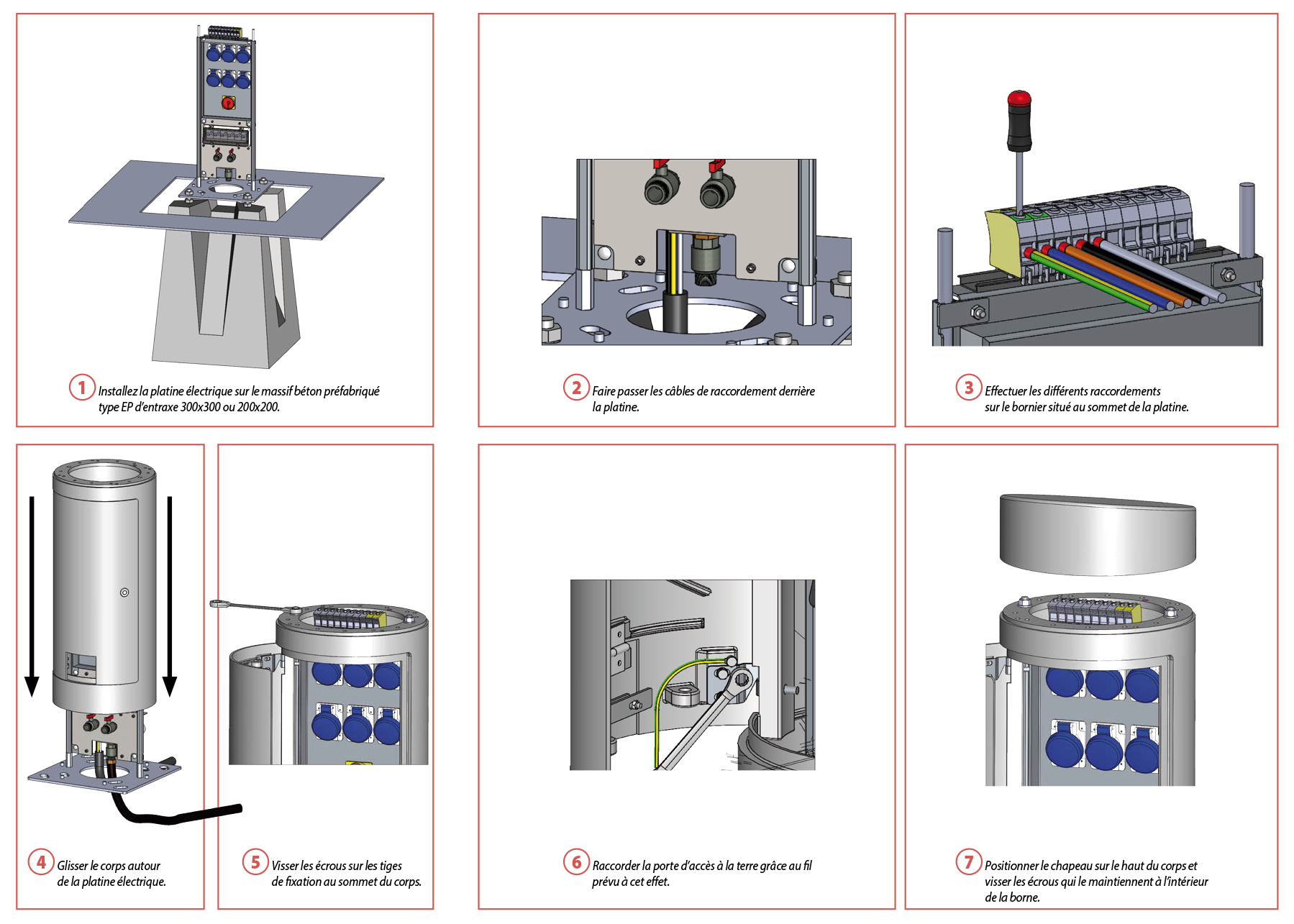 1 Installez la platine électrique sur le massif béton préfabriqué type EP d'entraxe 300x300 ou 200x200.

2 Faire passer les câbles de raccordement derrière la platine.

3 Effectuer les différents raccordements sur le bornier situé au sommet de la platine.

4 Glisser le corps autour de la platine électrique.

5 Visser les écrous sur les tiges de fixation au sommet du corps.

6 Raccorder la porte d'accès à la terre grâce au fil prévu à cet effet.

7 Positionner le chapeau sur le haut du corps et visser les écrous qui le maintiennent à l'intérieur de la borne.